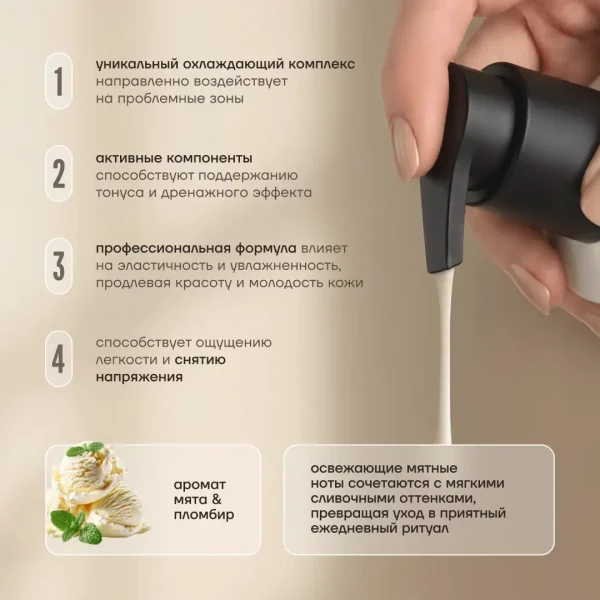 1

уникальный охлаждающий комплекс направленно воздействует на проблемные зоны

2

активные компоненты способствуют поддержанию тонуса и дренажного эффекта

3

профессиональная формула влияет на эластичность и увлажненность, продлевая красоту и молодость кожи

4

способствует ощущению легкости и снятию напряжения

аромат мята & пломбир

освежающие мятные ноты сочетаются с мягкими сливочными оттенками, превращая уход в приятный ежедневный ритуал